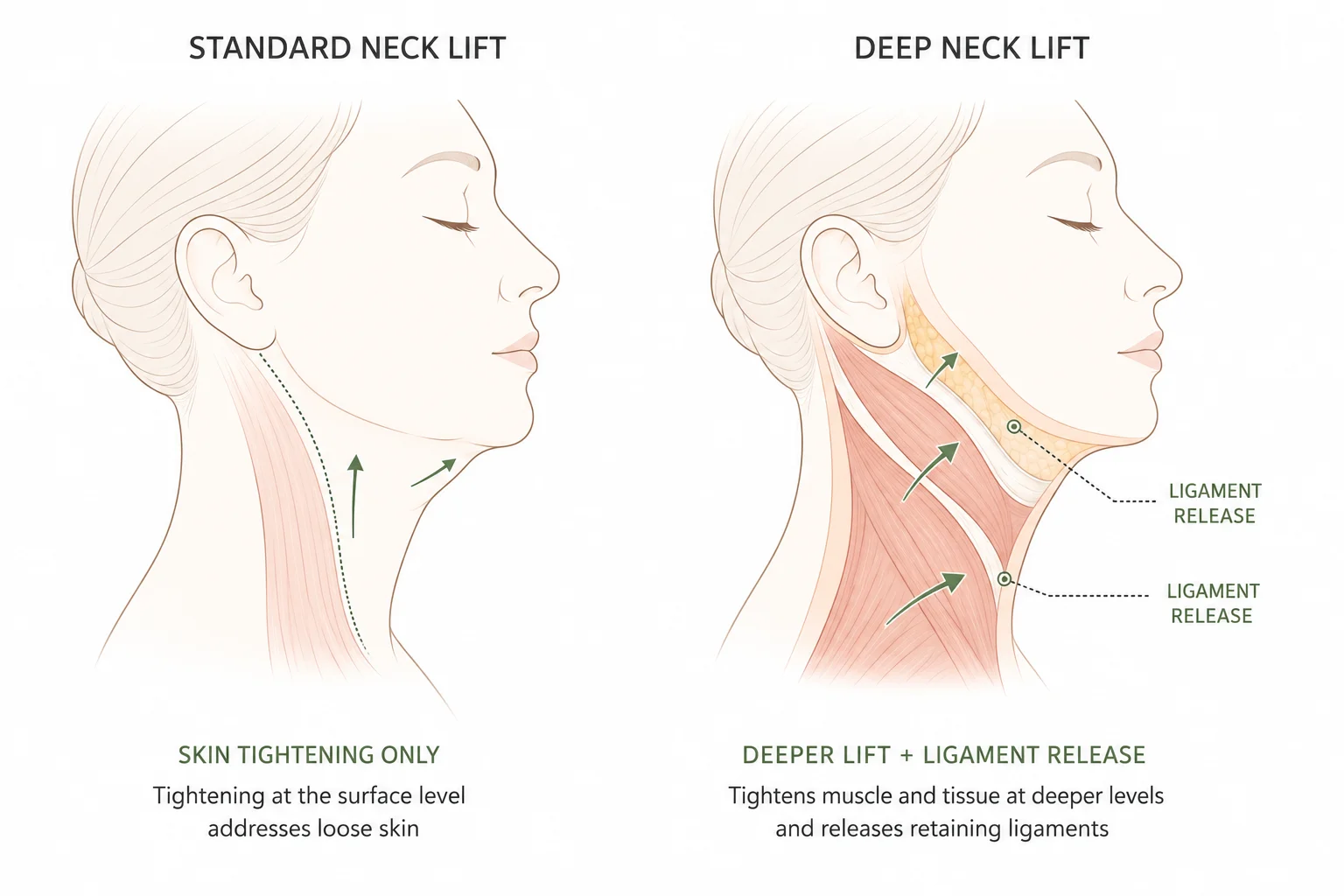 STANDARD NECK LIFT

SKIN TIGHTENING ONLY

Tightening at the surface level addresses loose skin

DEEP NECK LIFT

LIGAMENT RELEASE

LIGAMENT RELEASE

DEEPER LIFT + LIGAMENT RELEASE

Tightens muscle and tissue at deeper levels and releases retaining ligaments